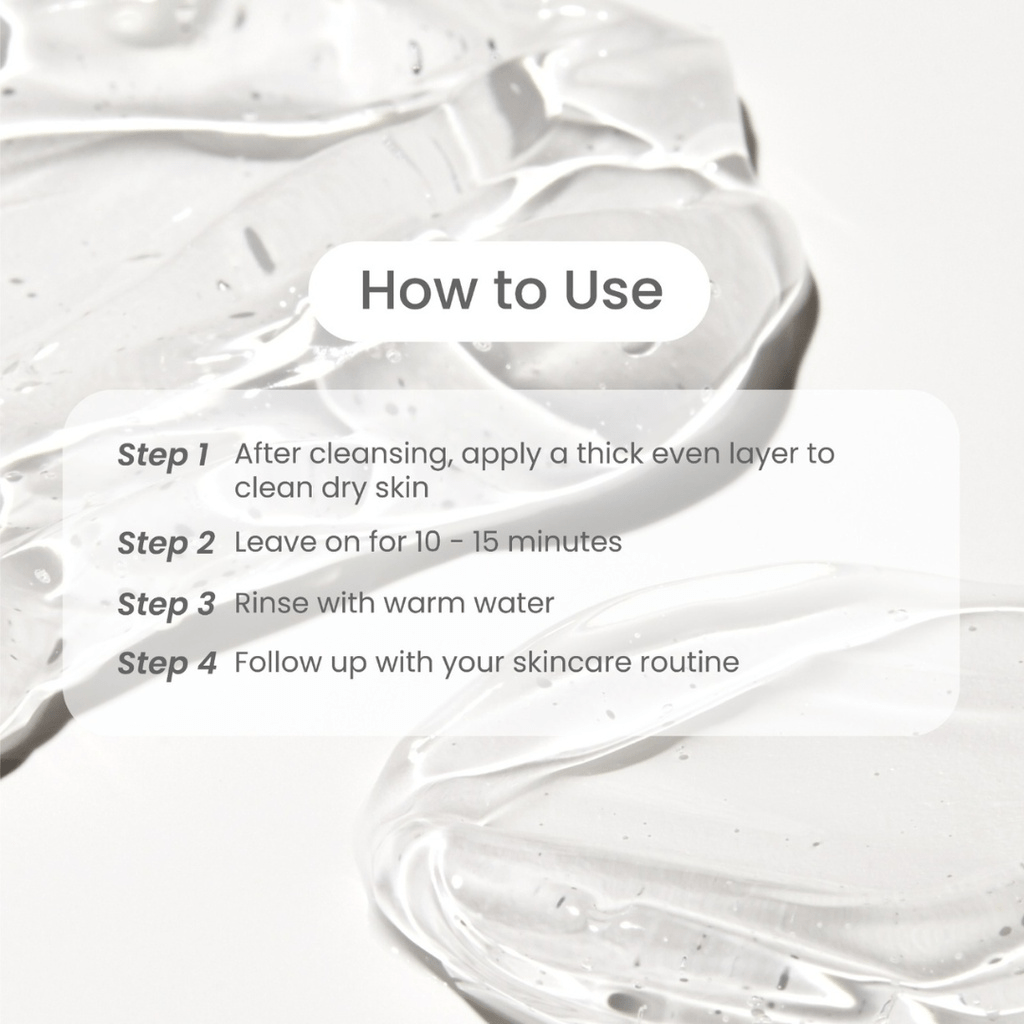 How to Use

Step 1 After cleansing, apply a thick even layer to clean dry skin

Step 2 Leave on for 10 - 15 minutes

Step 3 Rinse with warm water

Step 4 Follow up with your skincare routine