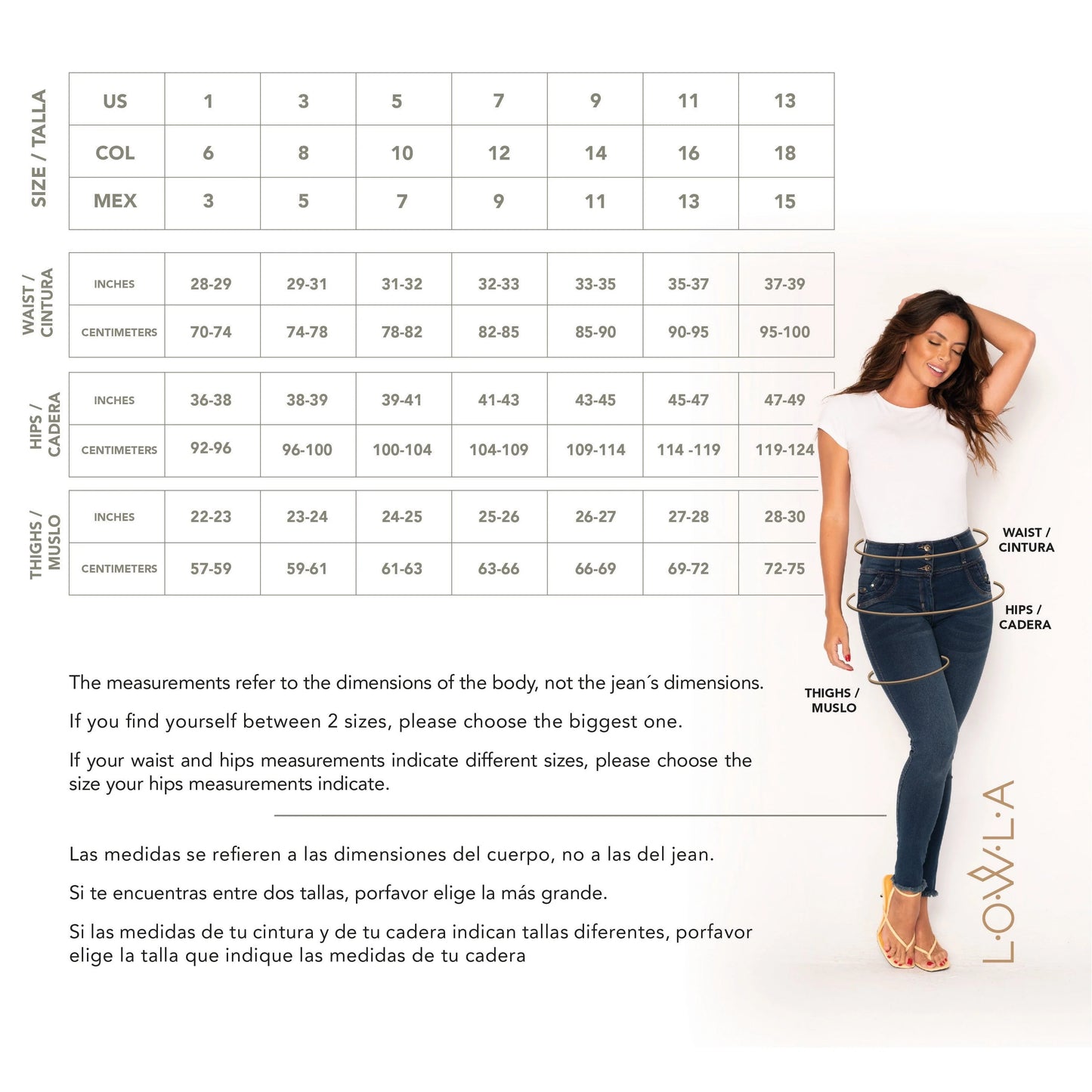 SIZE / TALLA

| US | 1 | 3 | 5 | 7 | 9 | 11 | 13 |
|---|---|---|---|---|---|---|---|
| COL | 6 | 8 | 10 | 12 | 14 | 16 | 18 |
| MEX | 3 | 5 | 7 | 9 | 11 | 13 | 15 |

WAIST / CINTURA

| INCHES | 28-29 | 29-31 | 31-32 | 32-33 | 33-35 | 35-37 | 37-39 |
|---|---|---|---|---|---|---|---|
| CENTIMETERS | 70-74 | 74-78 | 78-82 | 82-85 | 85-90 | 90-95 | 95-100 |

HIPS / CADERA

| INCHES | 36-38 | 38-39 | 39-41 | 41-43 | 43-45 | 45-47 | 47-49 |
|---|---|---|---|---|---|---|---|
| CENTIMETERS | 92-96 | 96-100 | 100-104 | 104-109 | 109-114 | 114 -119 | 119-124 |

THIGHS / MUSLO

| INCHES | 22-23 | 23-24 | 24-25 | 25-26 | 26-27 | 27-28 | 28-30 |
|---|---|---|---|---|---|---|---|
| CENTIMETERS | 57-59 | 59-61 | 61-63 | 63-66 | 66-69 | 69-72 | 72-75 |

WAIST / CINTURA

HIPS / CADERA

THIGHS / MUSLO

The measurements refer to the dimensions of the body, not the jean´s dimensions.

If you find yourself between 2 sizes, please choose the biggest one.

If your waist and hips measurements indicate different sizes, please choose the size your hips measurements indicate.

Las medidas se refieren a las dimensiones del cuerpo, no a las del jean.

Si te encuentras entre dos tallas, porfavor elige la más grande.

Si las medidas de tu cintura y de tu cadera indican tallas diferentes, porfavor elige la talla que indique las medidas de tu cadera

L·O·W·L·A